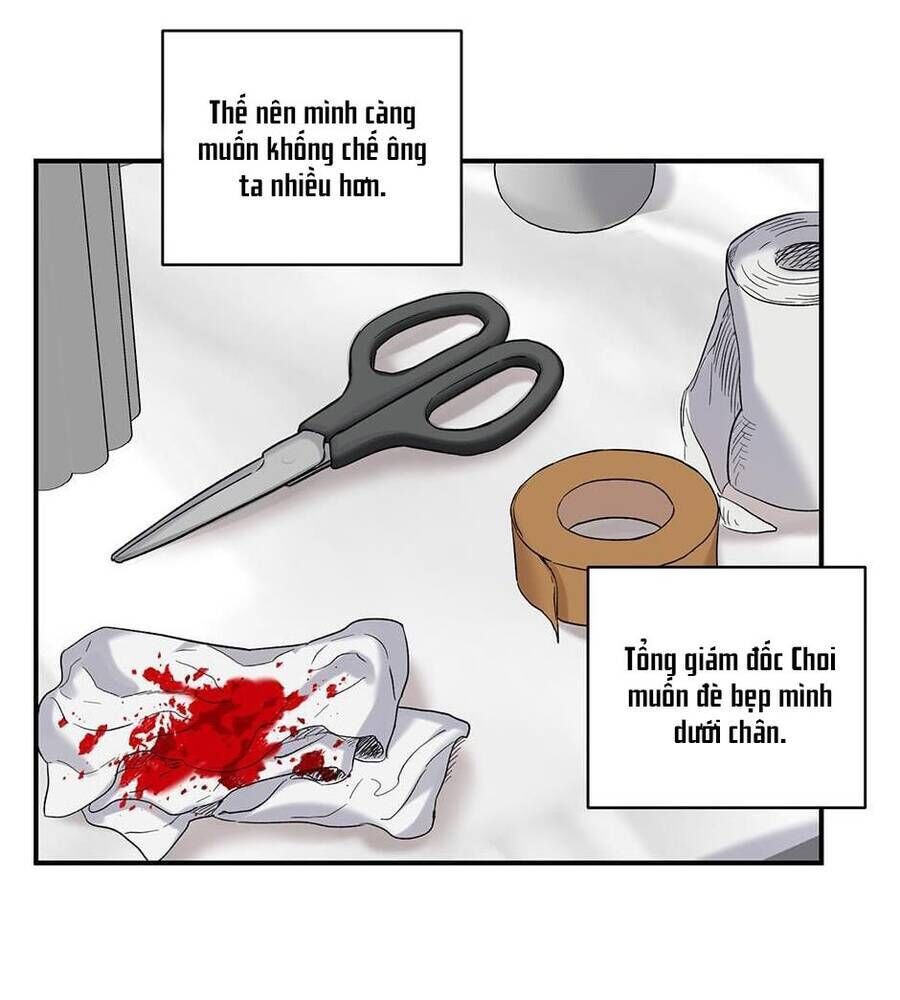 Thế nên mình càng muốn khống chế ông ta nhiều hơn.

Tổng giám đốc Choi muốn đè bẹp mình dưới chân.